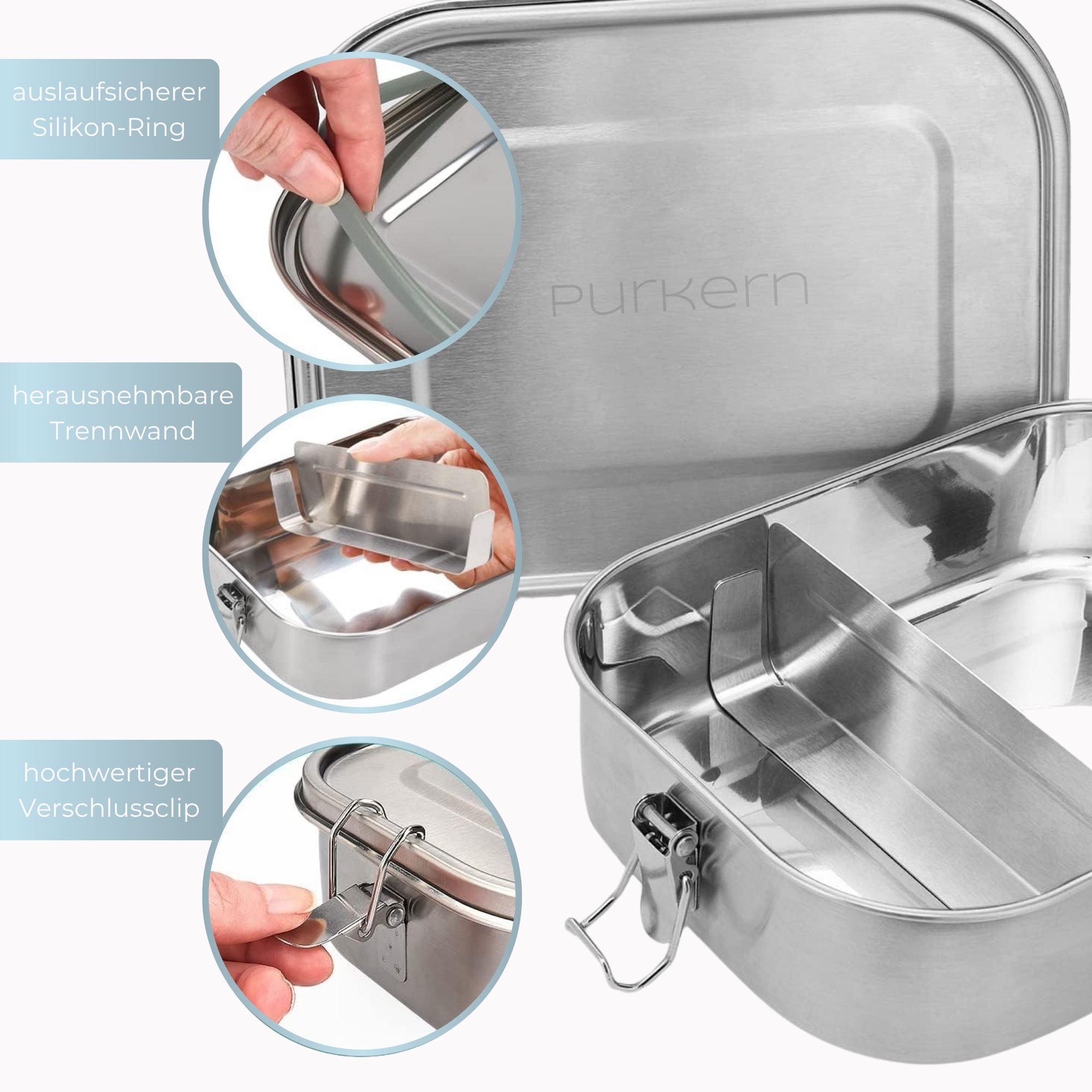 auslaufsicherer Silikon-Ring

purkern

herausnehmbare Trennwand

hochwertiger Verschlussclip